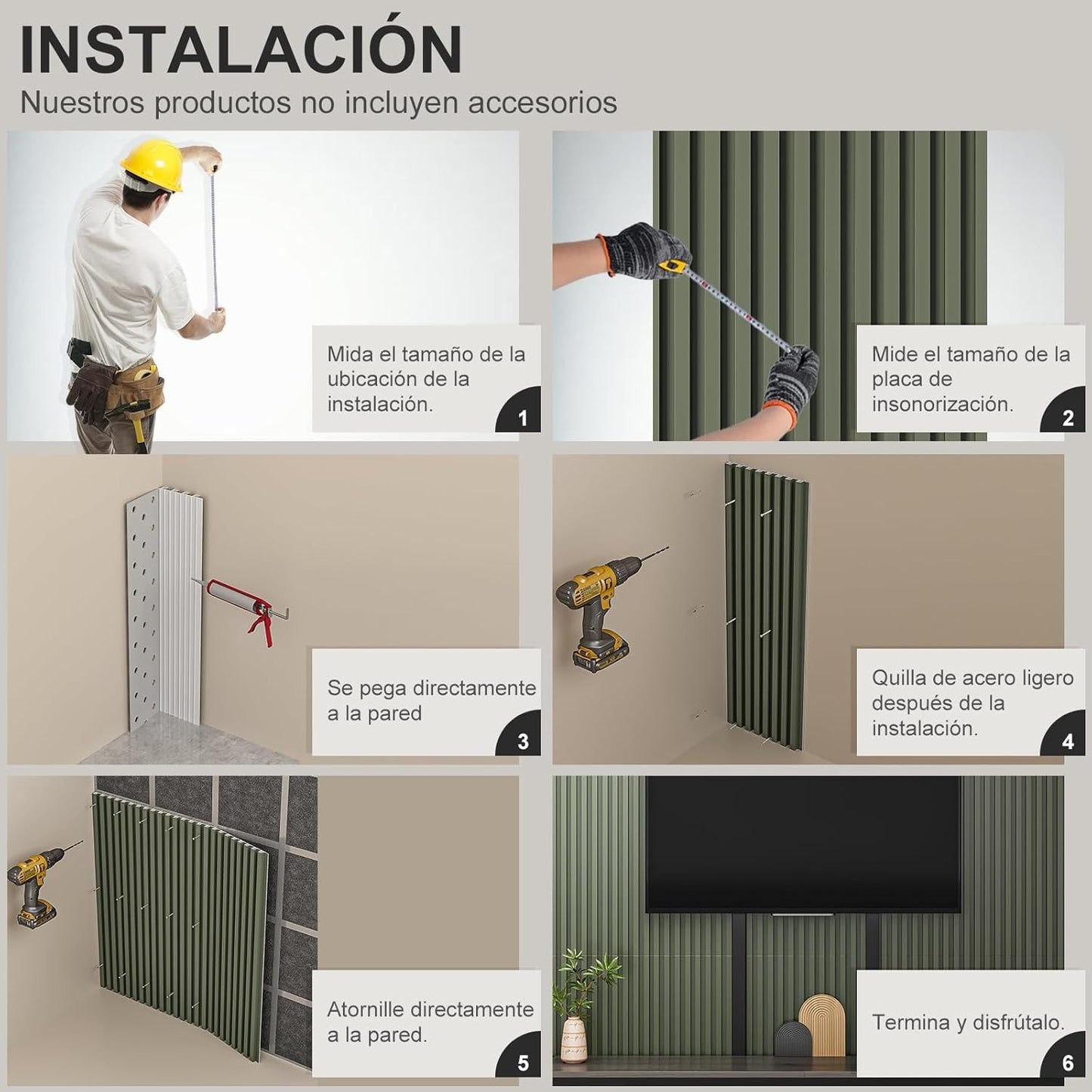 INSTALACIÓN
Nuestros productos no incluyen accesorios

Mida el tamaño de la ubicación de la instalación.
1

Mide el tamaño de la placa de insonorización.
2

Se pega directamente a la pared
3

Quilla de acero ligero después de la instalación.
4

Atornille directamente a la pared.
5

Termina y disfrútalo.
6