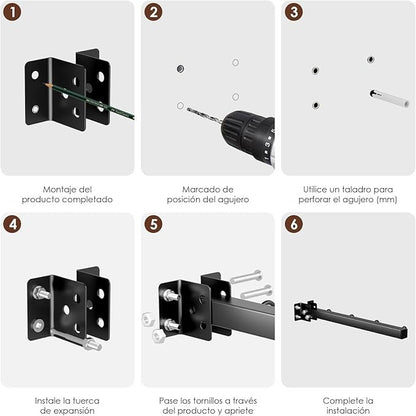 1

Montaje del producto completado

2

Marcado de posición del agujero

3

Utilice un taladro para perforar el agujero (mm)

4

Instale la tuerca de expansión

5

Pase los tornillos a través del producto y apriete

6

Complete la instalación