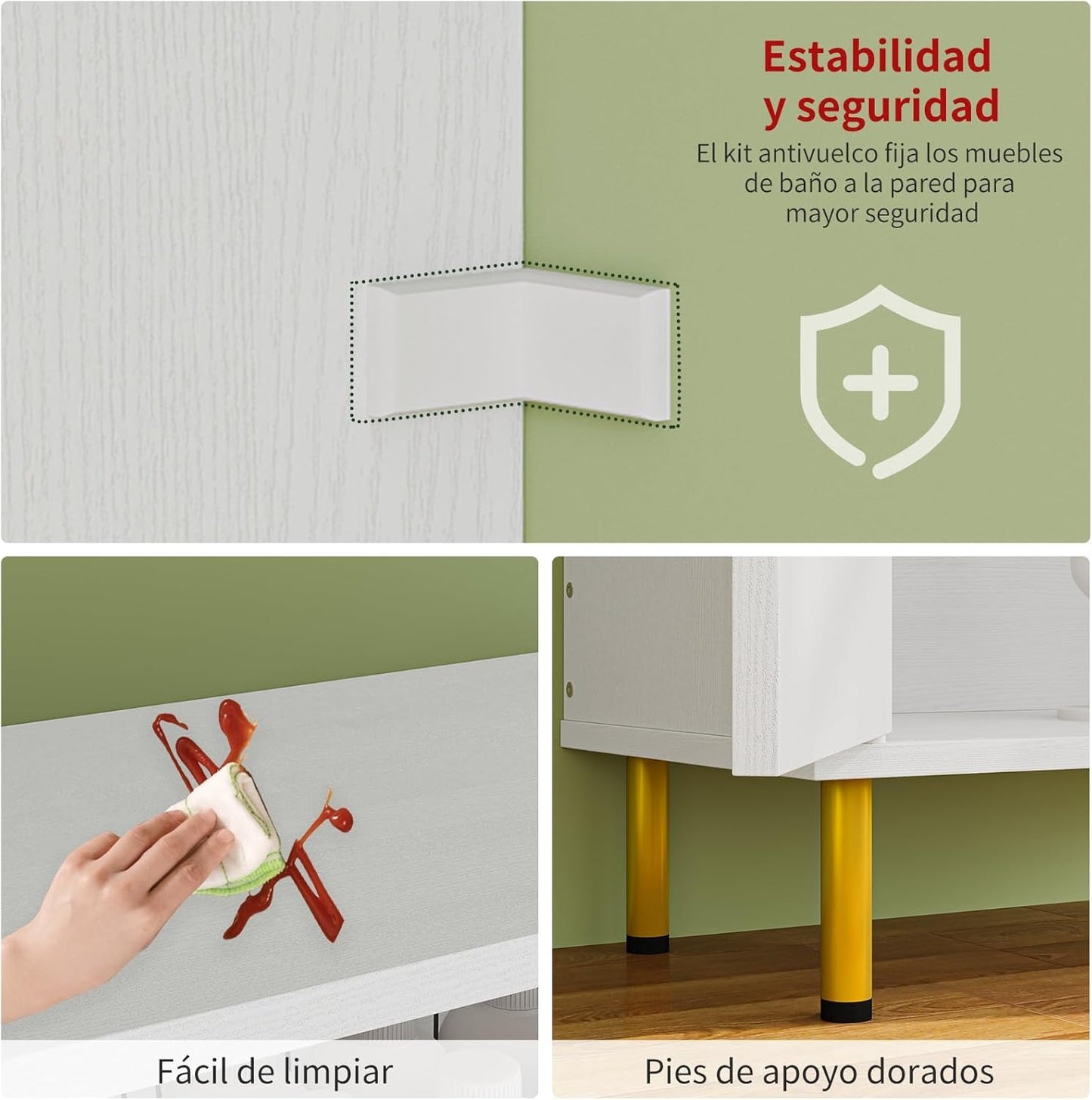 Estabilidad y seguridad

El kit antivuelco fija los muebles de baño a la pared para mayor seguridad

Fácil de limpiar

Pies de apoyo dorados