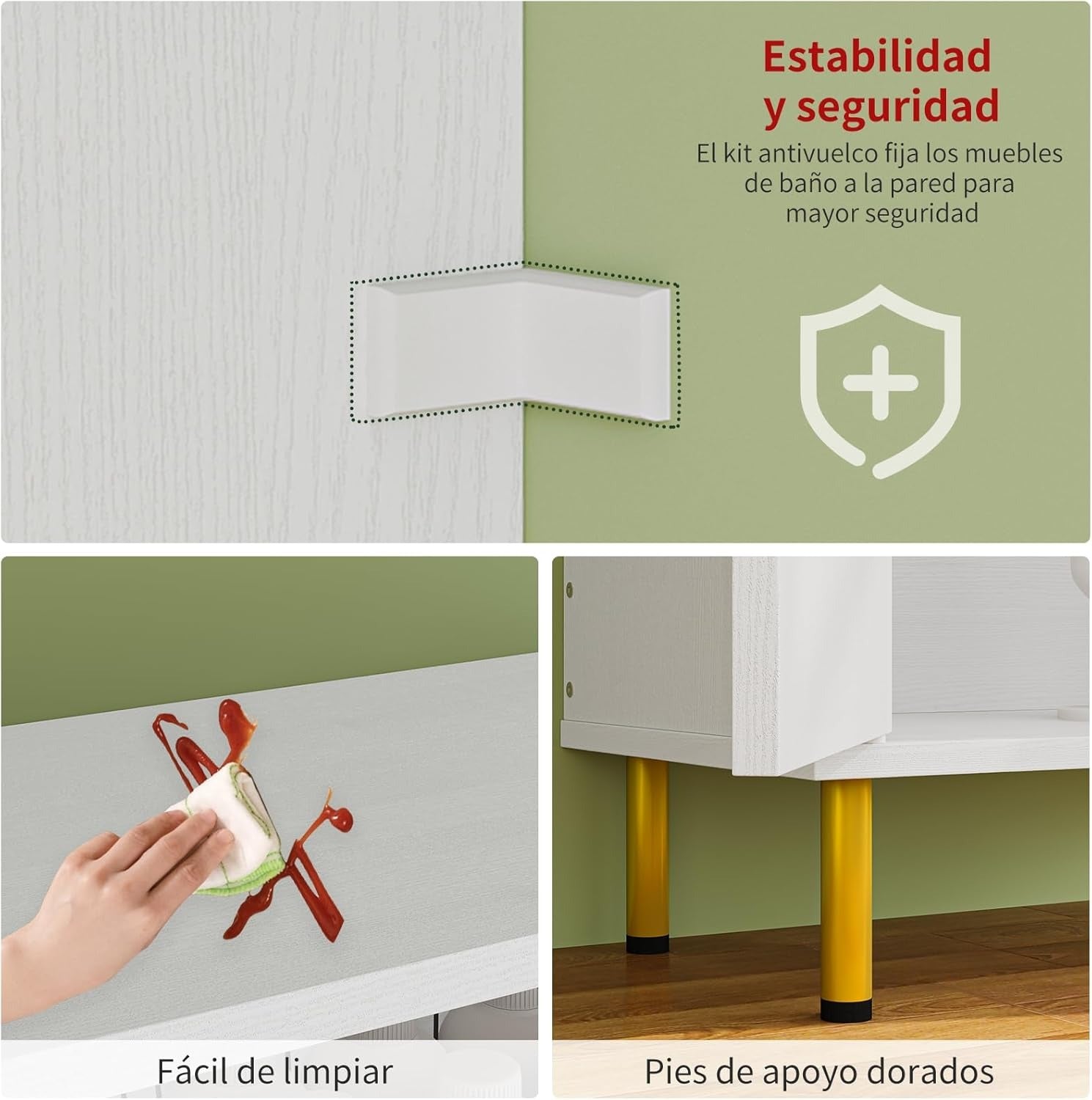 Estabilidad y seguridad

El kit antivuelco fija los muebles de baño a la pared para mayor seguridad

Fácil de limpiar

Pies de apoyo dorados