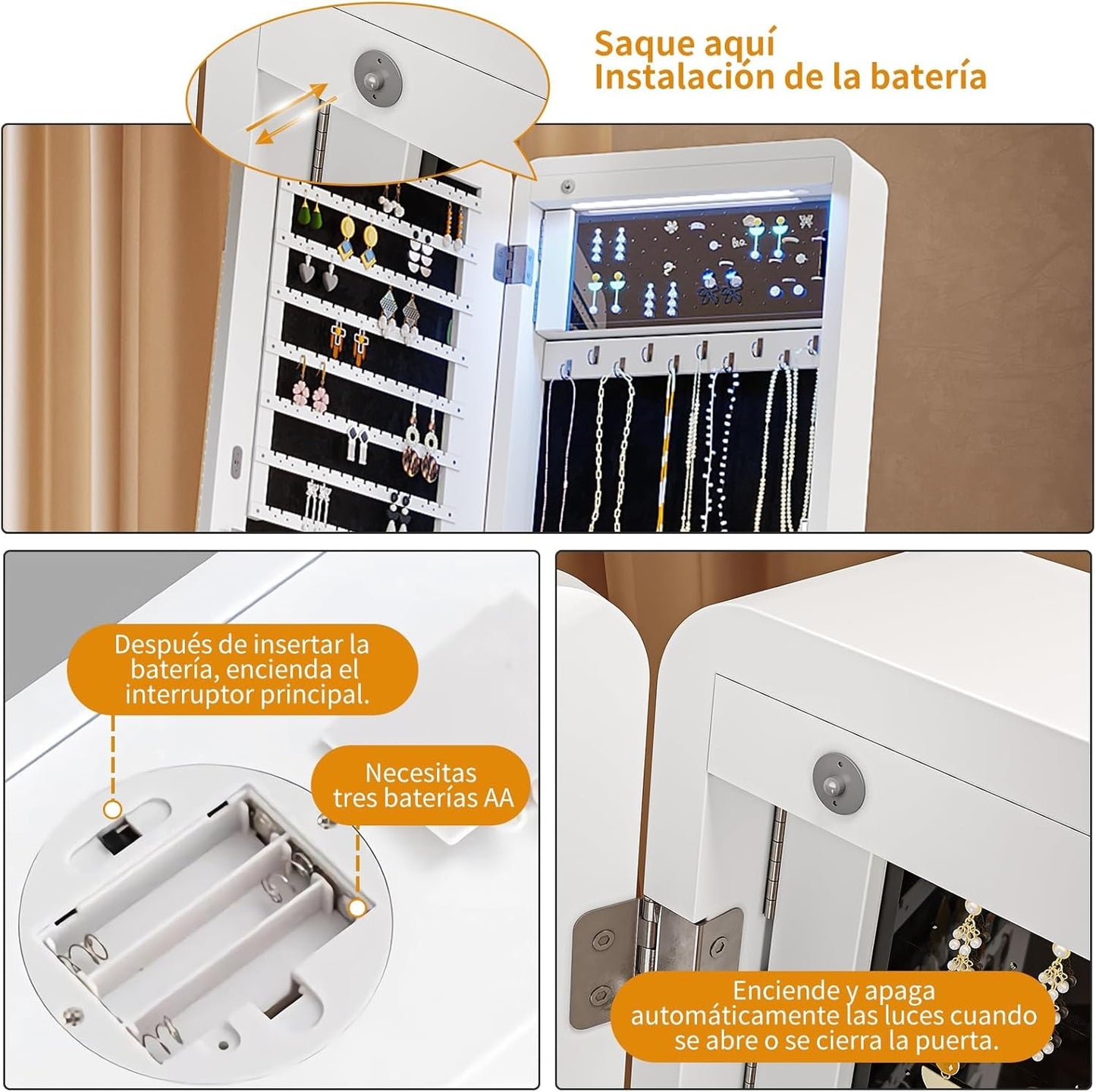 Saque aquí
Instalación de la batería

Después de insertar la batería, encienda el interruptor principal.

Necesitas tres baterías AA

Enciende y apaga automáticamente las luces cuando se abre o se cierra la puerta.